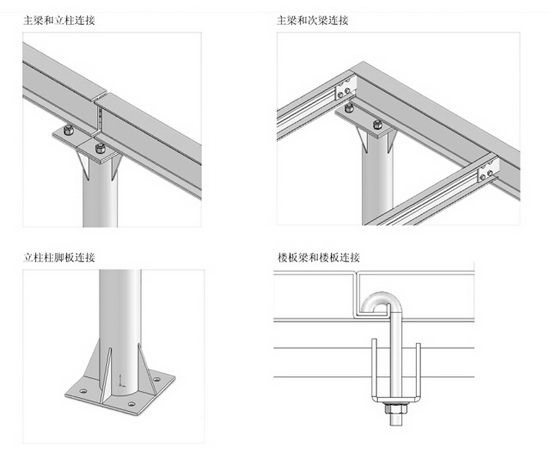 主梁和立柱连接

主梁和次梁连接

立柱柱脚板连接

楼板梁和楼板连接